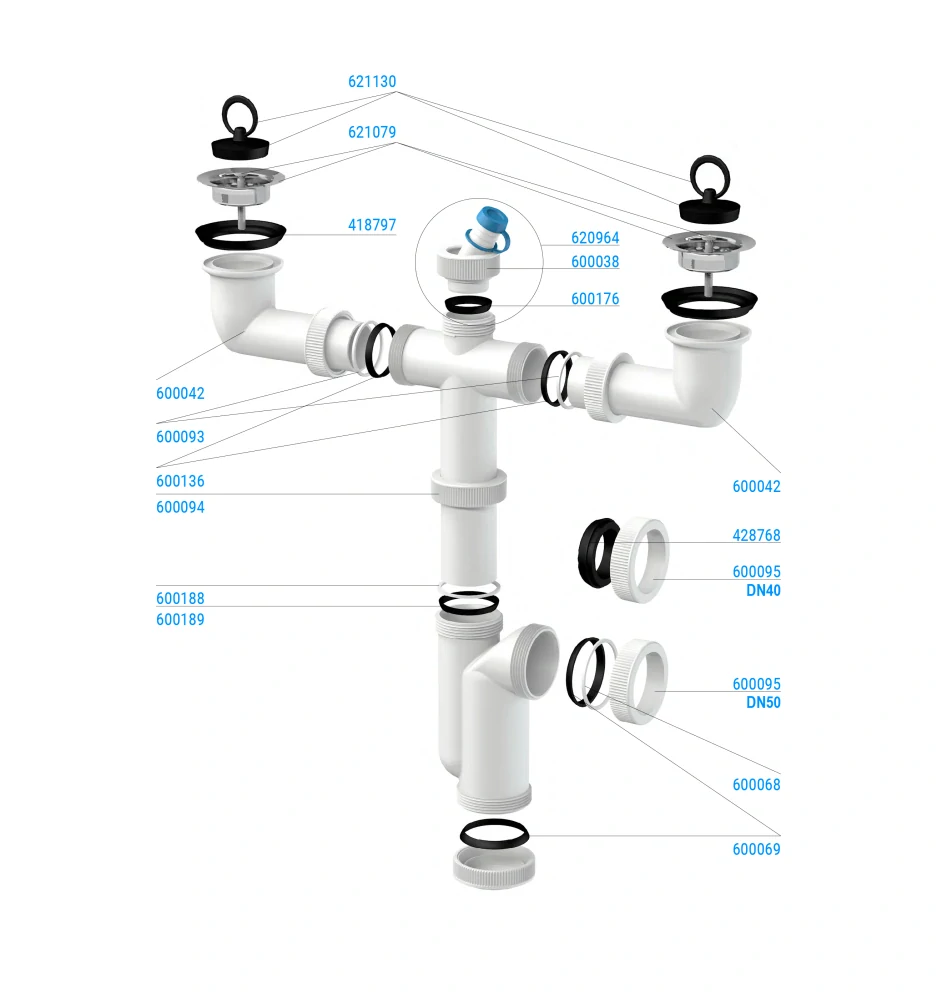 621130
621079
418797
620964
600038
600176
600042
600093
600136
600094
600042
428768
600095
DN40
600188
600189
600095
DN50
600068
600069